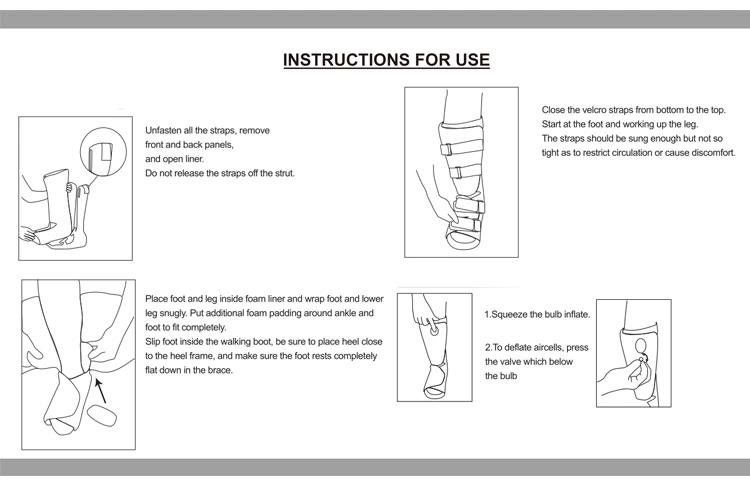 INSTRUCTIONS FOR USE

Unfasten all the straps, remove front and back panels, and open liner. Do not release the straps off the strut.

Close the velcro straps from bottom to the top. Start at the foot and working up the leg. The straps should be sung enough but not so tight as to restrict circulation or cause discomfort.

Place foot and leg inside foam liner and wrap foot and lower leg snugly. Put additional foam padding around ankle and foot to fit completely. Slip foot inside the walking boot, be sure to place heel close to the heel frame, and make sure the foot rests completely flat down in the brace.

1.Squeeze the bulb inflate.

2.To deflate aircells, press the valve which below the bulb